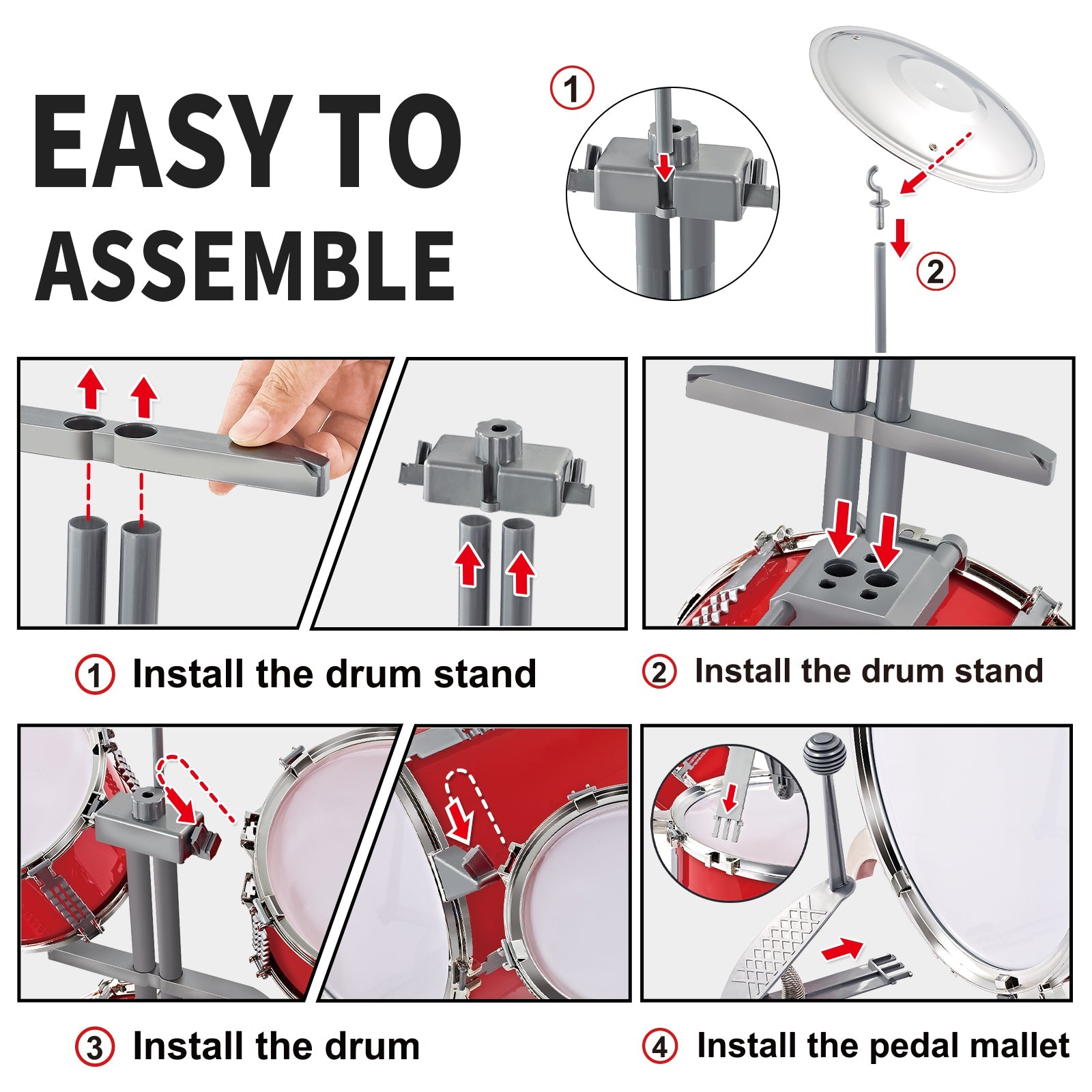 EASY TO ASSEMBLE

1

2

1 Install the drum stand

2 Install the drum stand

3 Install the drum

4 Install the pedal mallet