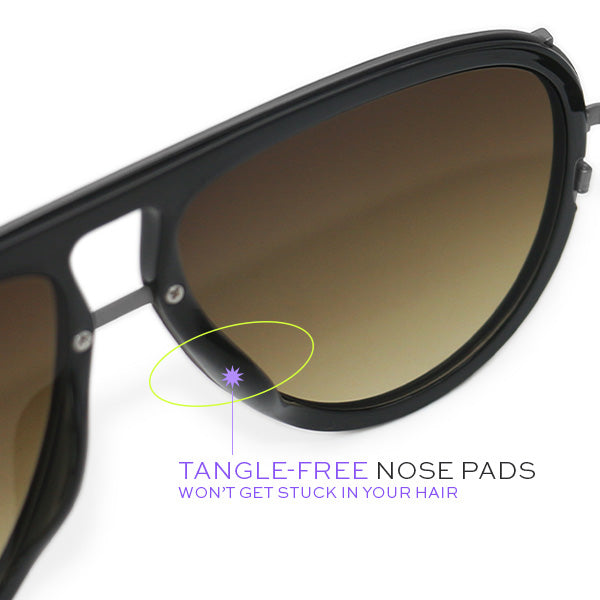 TANGLE-FREE NOSE PADS
WON'T GET STUCK IN YOUR HAIR